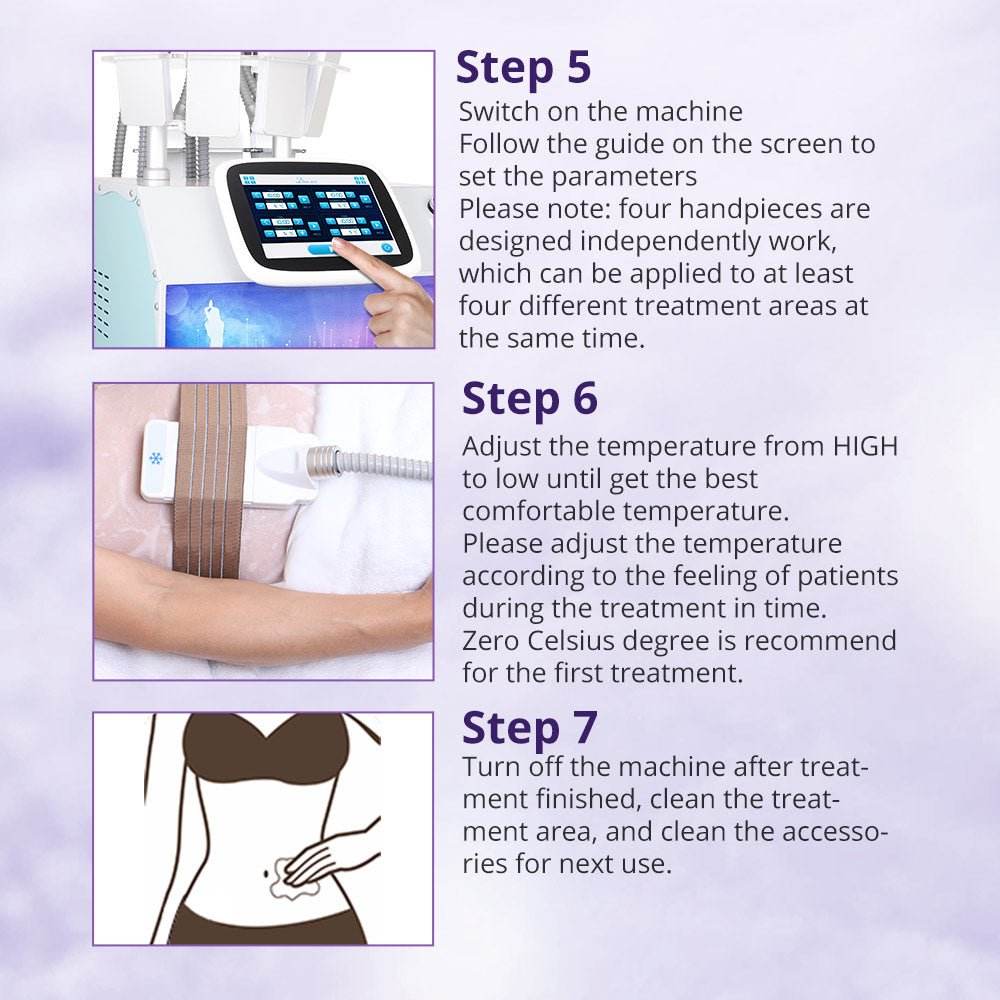 Step 5
Switch on the machine
Follow the guide on the screen to set the parameters
Please note: four handpieces are designed independently work, which can be applied to at least four different treatment areas at the same time.

Step 6
Adjust the temperature from HIGH to low until get the best comfortable temperature.
Please adjust the temperature according to the feeling of patients during the treatment in time.
Zero Celsius degree is recommend for the first treatment.

Step 7
Turn off the machine after treatment finished, clean the treatment area, and clean the accessories for next use.