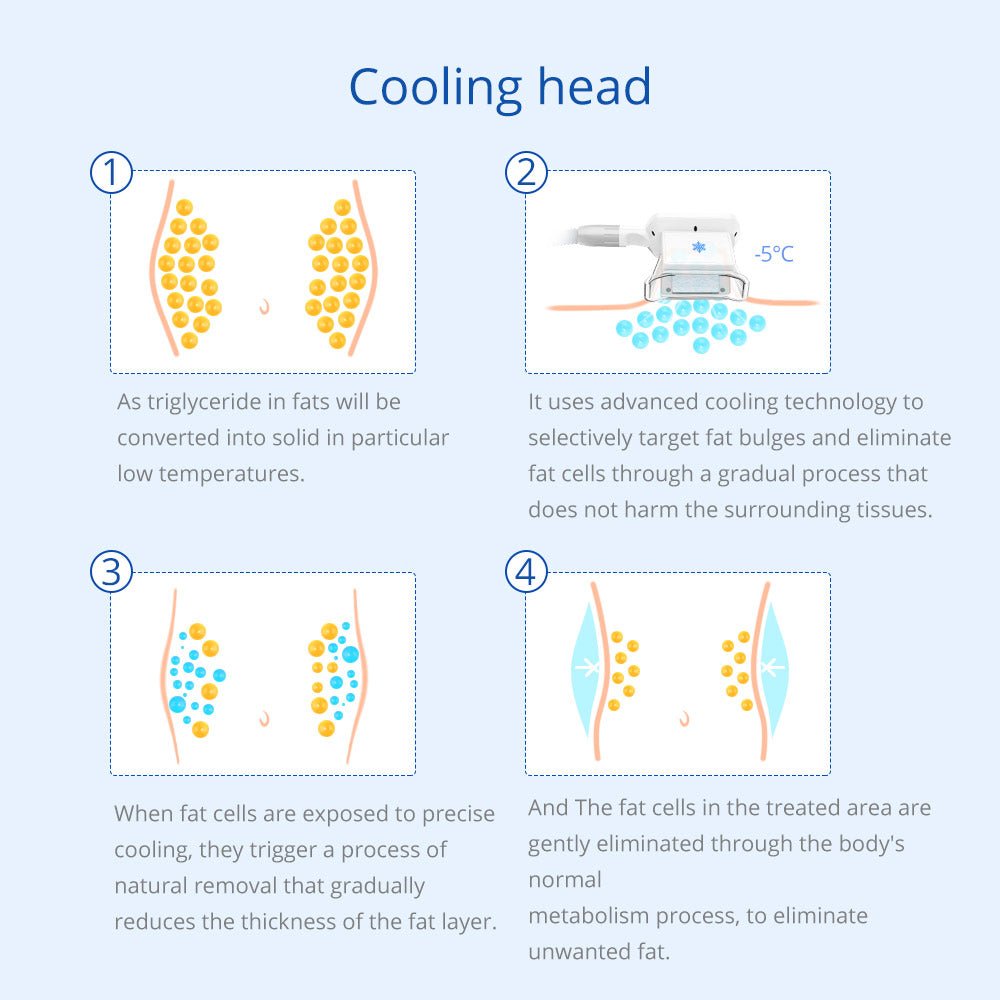 Cooling head

①

As triglyceride in fats will be converted into solid in particular low temperatures.

②

-5°C

It uses advanced cooling technology to selectively target fat bulges and eliminate fat cells through a gradual process that does not harm the surrounding tissues.

③

When fat cells are exposed to precise cooling, they trigger a process of natural removal that gradually reduces the thickness of the fat layer.

④

And The fat cells in the treated area are gently eliminated through the body's normal

metabolism process, to eliminate unwanted fat.