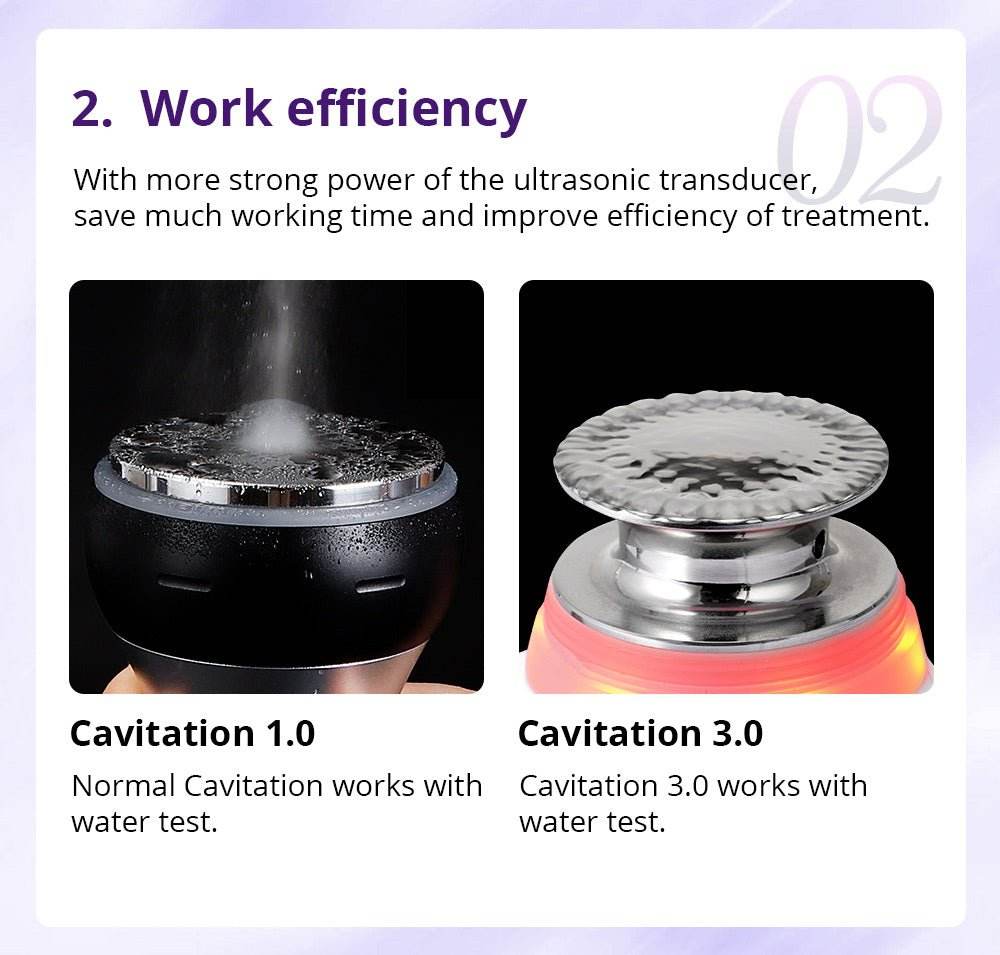 2. Work efficiency

02

With more strong power of the ultrasonic transducer, save much working time and improve efficiency of treatment.

Cavitation 1.0

Normal Cavitation works with water test.

Cavitation 3.0

Cavitation 3.0 works with water test.