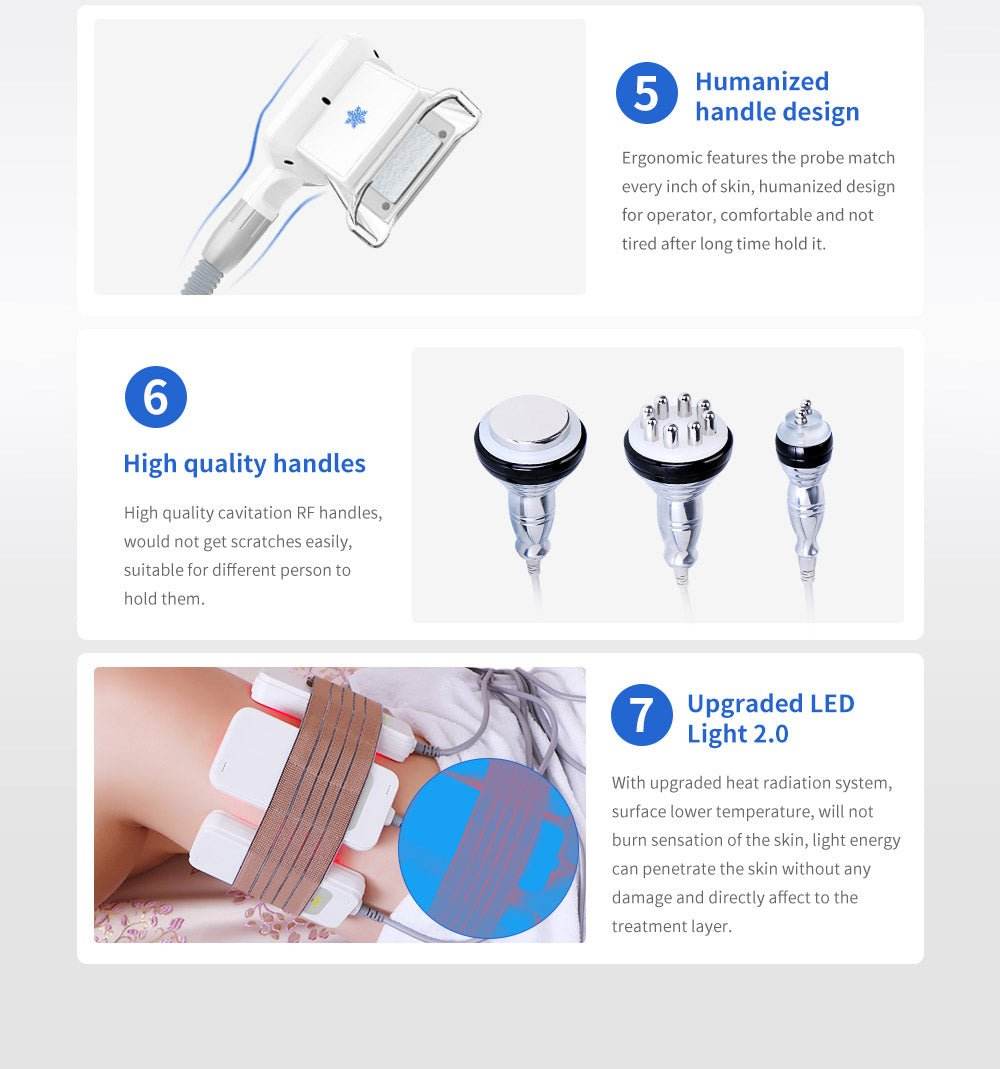 5 Humanized handle design

Ergonomic features the probe match every inch of skin, humanized design for operator, comfortable and not tired after long time hold it.

6

High quality handles

High quality cavitation RF handles, would not get scratches easily, suitable for different person to hold them.

7 Upgraded LED Light 2.0

With upgraded heat radiation system, surface lower temperature, will not burn sensation of the skin, light energy can penetrate the skin without any damage and directly affect to the treatment layer.