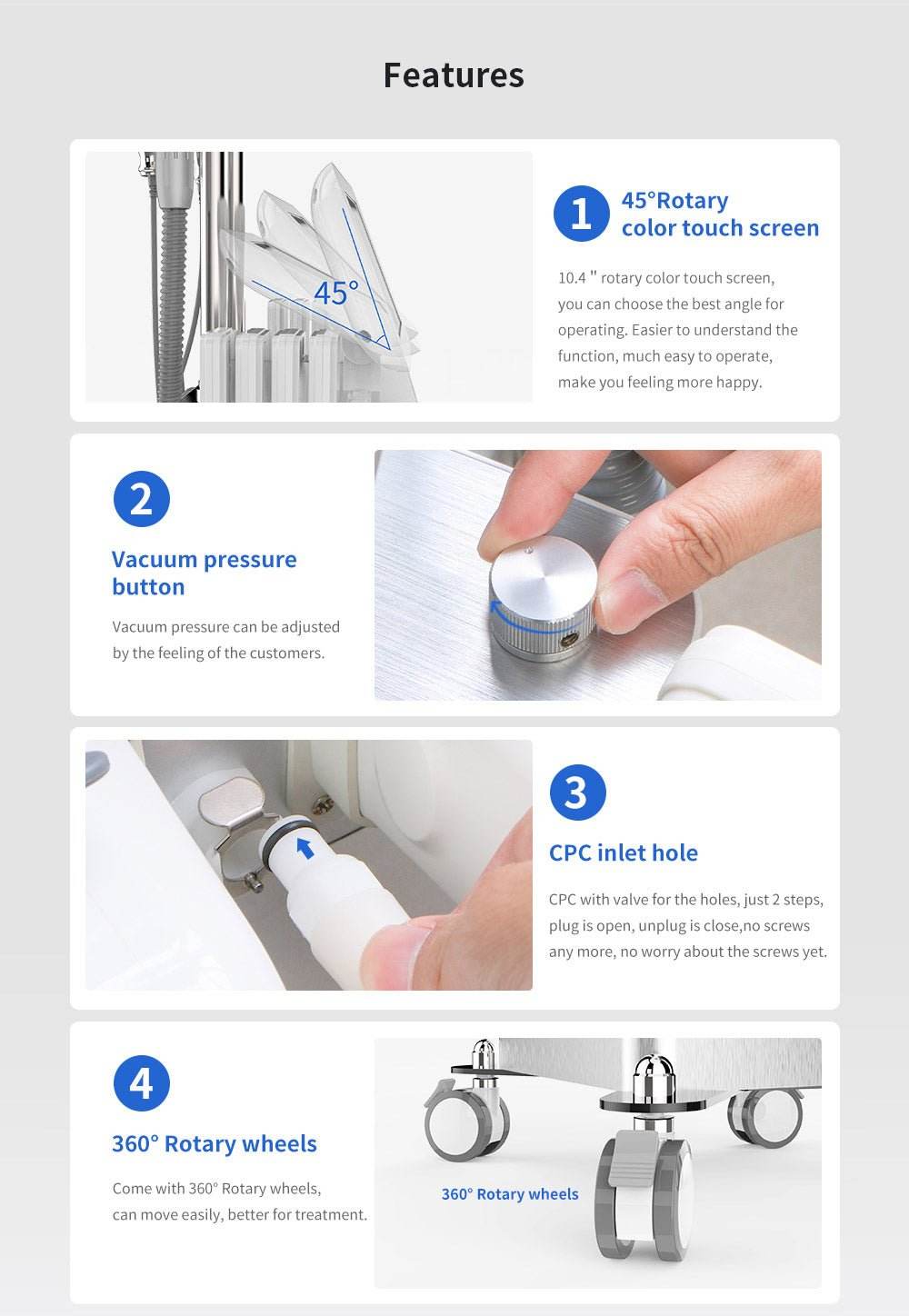 Features

45°

1

45°Rotary color touch screen

10.4 " rotary color touch screen, you can choose the best angle for operating. Easier to understand the function, much easy to operate, make you feeling more happy.

2

Vacuum pressure button

Vacuum pressure can be adjusted by the feeling of the customers.

3

CPC inlet hole

CPC with valve for the holes, just 2 steps, plug is open, unplug is close,no screws any more, no worry about the screws yet.

4

360° Rotary wheels

Come with 360° Rotary wheels, can move easily, better for treatment.

360° Rotary wheels