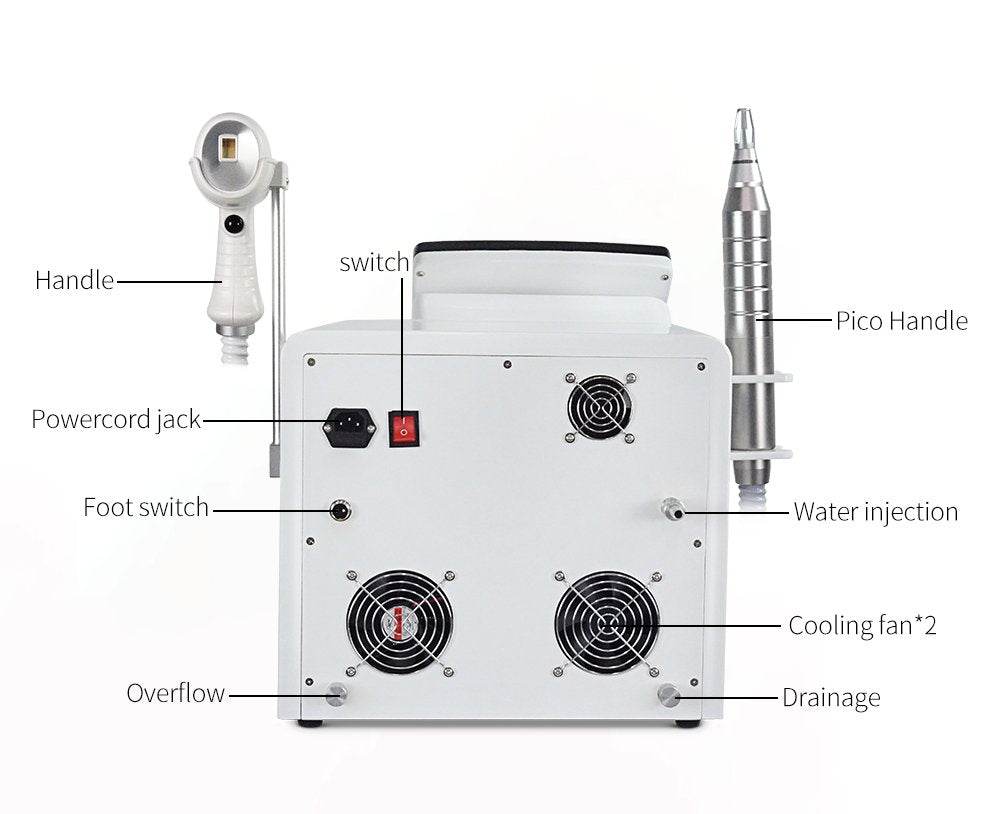 Handle

switch

Pico Handle

Powercord jack

Foot switch

Water injection

Cooling fan*2

Overflow

Drainage