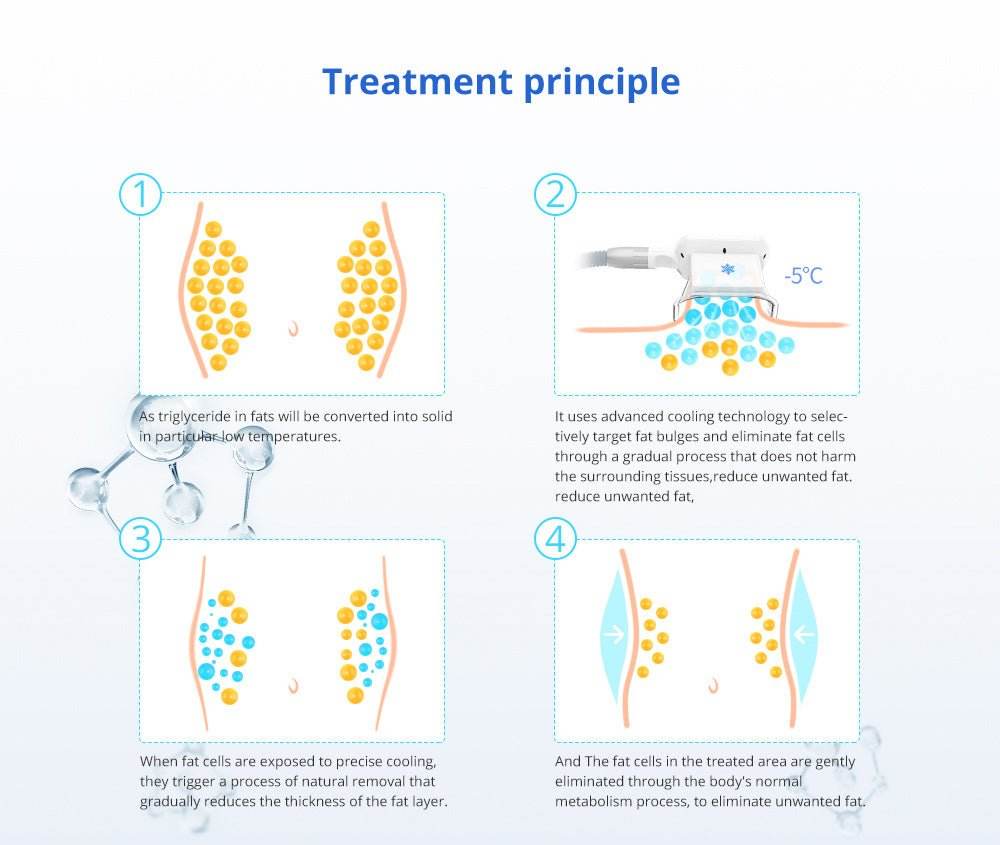 Treatment principle

1

As triglyceride in fats will be converted into solid in particular low temperatures.

2

-5℃

It uses advanced cooling technology to selectively target fat bulges and eliminate fat cells through a gradual process that does not harm the surrounding tissues,reduce unwanted fat. reduce unwanted fat,

3

When fat cells are exposed to precise cooling, they trigger a process of natural removal that gradually reduces the thickness of the fat layer.

4

And The fat cells in the treated area are gently eliminated through the body's normal metabolism process, to eliminate unwanted fat.