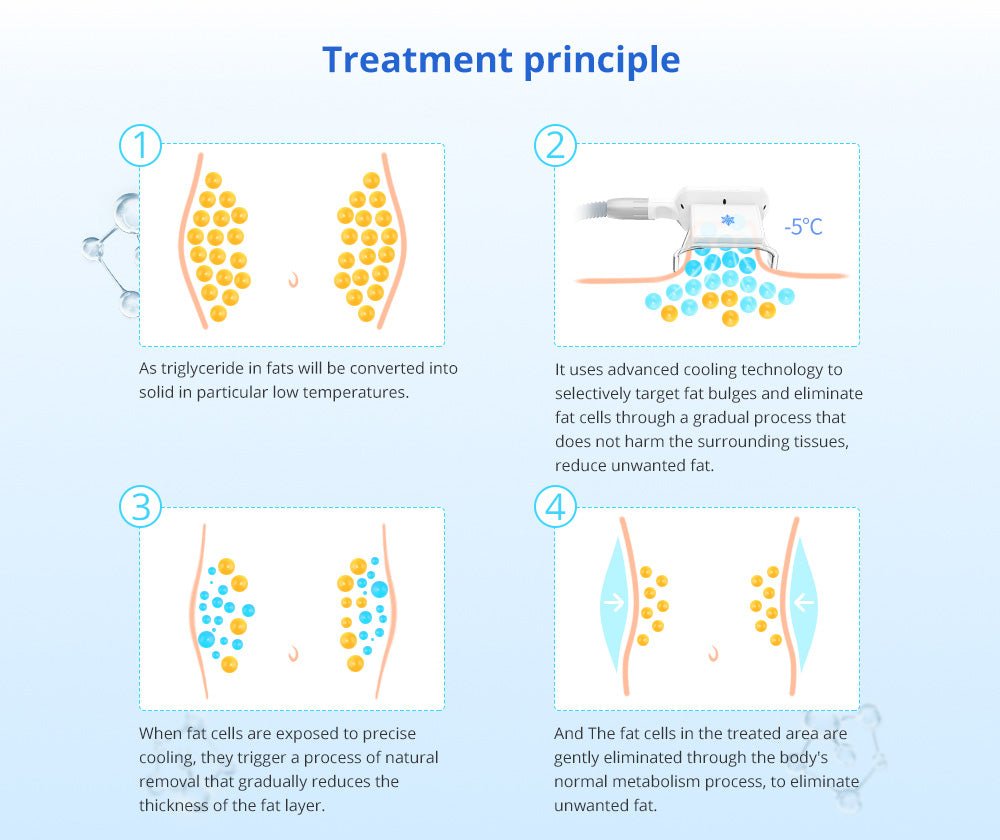 Treatment principle

1

As triglyceride in fats will be converted into solid in particular low temperatures.

2

-5°C

It uses advanced cooling technology to selectively target fat bulges and eliminate fat cells through a gradual process that does not harm the surrounding tissues, reduce unwanted fat.

3

When fat cells are exposed to precise cooling, they trigger a process of natural removal that gradually reduces the thickness of the fat layer.

4

And The fat cells in the treated area are gently eliminated through the body's normal metabolism process, to eliminate unwanted fat.