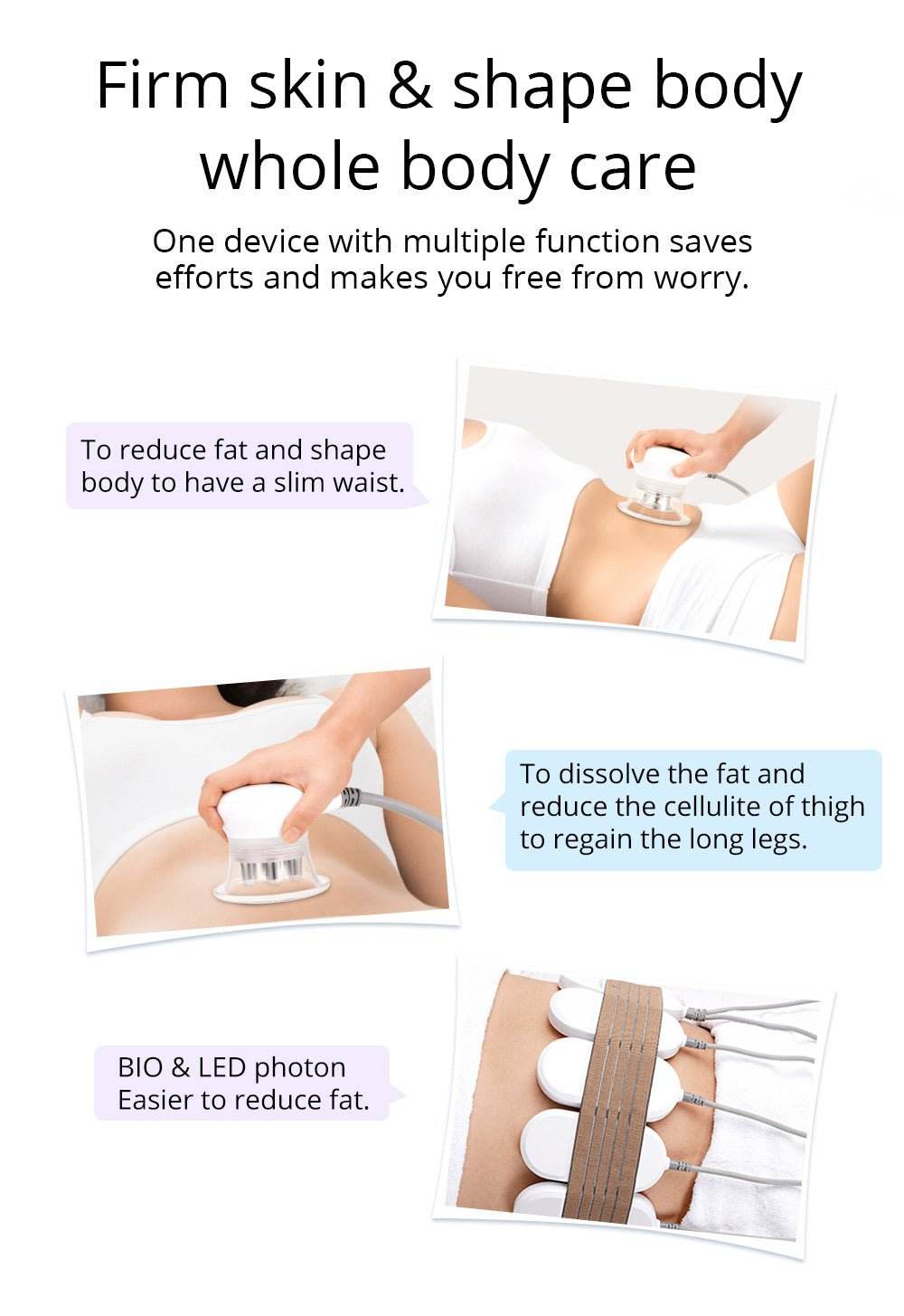 Firm skin & shape body whole body care

One device with multiple function saves efforts and makes you free from worry.

To reduce fat and shape body to have a slim waist.

To dissolve the fat and reduce the cellulite of thigh to regain the long legs.

BIO & LED photon
Easier to reduce fat.