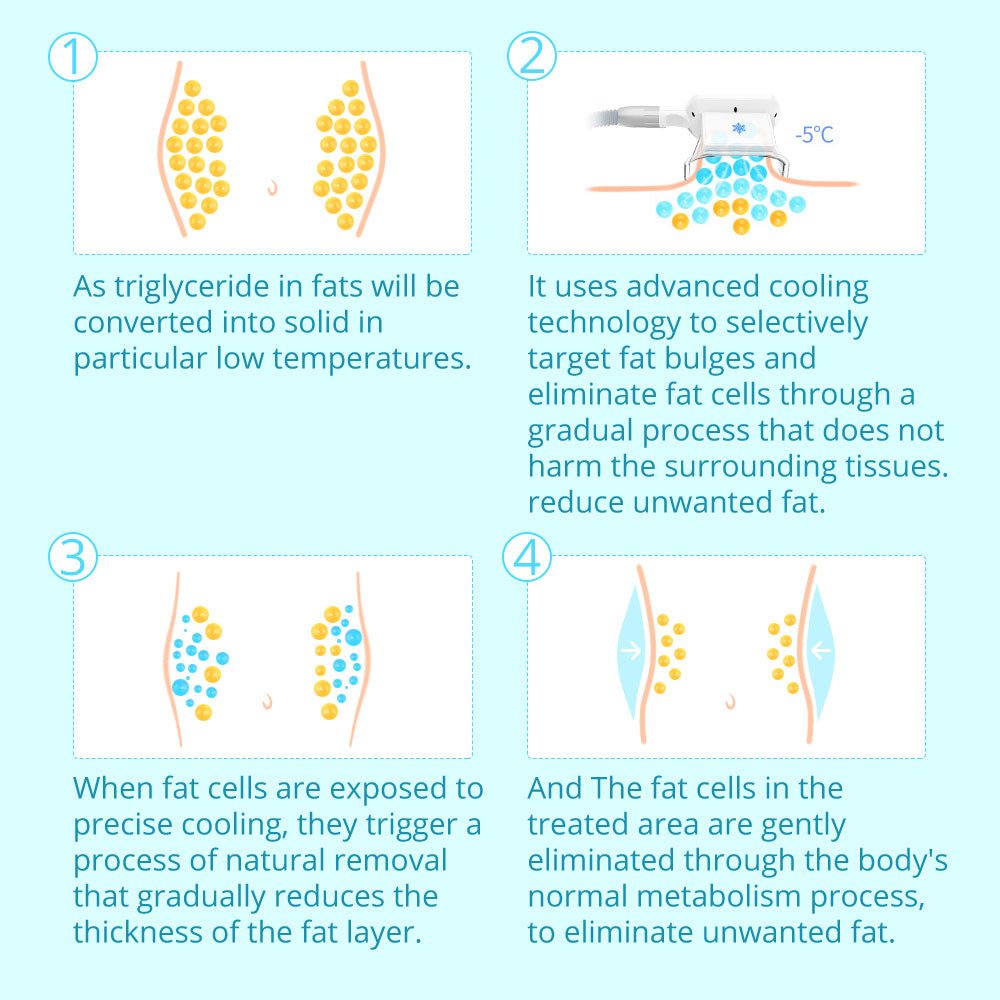 1

As triglyceride in fats will be converted into solid in particular low temperatures.

2

-5°C

It uses advanced cooling technology to selectively target fat bulges and eliminate fat cells through a gradual process that does not harm the surrounding tissues. reduce unwanted fat.

3

When fat cells are exposed to precise cooling, they trigger a process of natural removal that gradually reduces the thickness of the fat layer.

4

And The fat cells in the treated area are gently eliminated through the body's normal metabolism process, to eliminate unwanted fat.