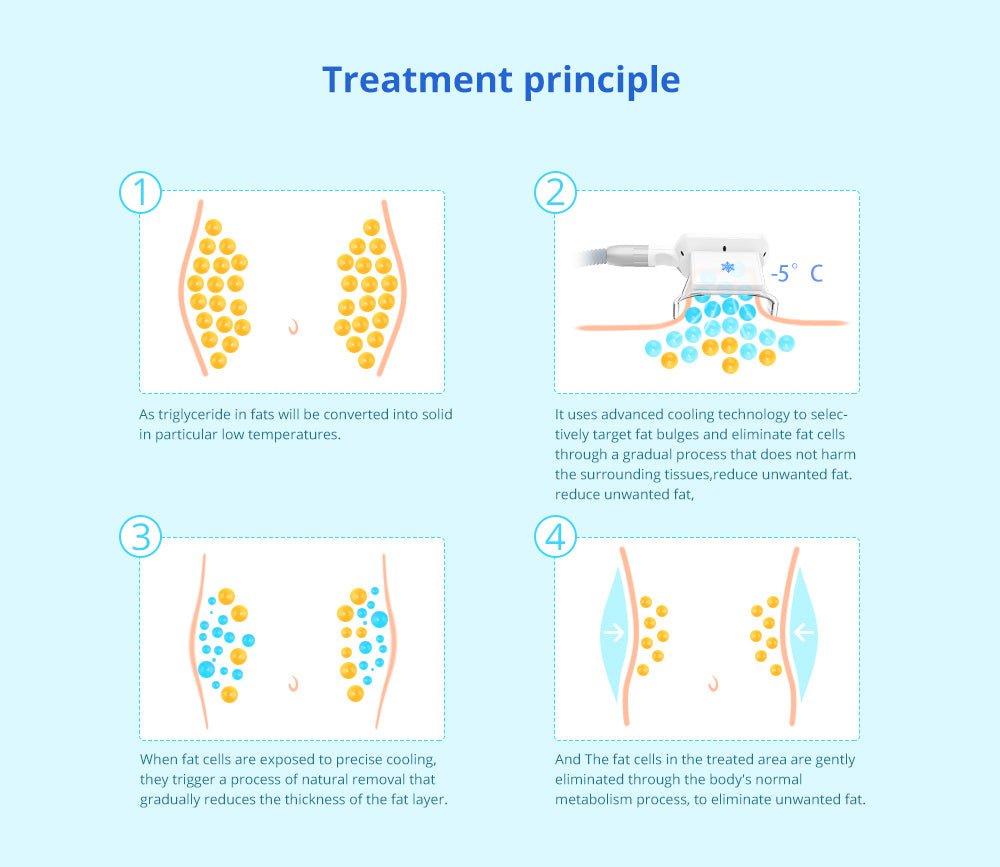 Treatment principle

1

As triglyceride in fats will be converted into solid in particular low temperatures.

2

-5° C

It uses advanced cooling technology to selectively target fat bulges and eliminate fat cells through a gradual process that does not harm the surrounding tissues,reduce unwanted fat. reduce unwanted fat,

3

When fat cells are exposed to precise cooling, they trigger a process of natural removal that gradually reduces the thickness of the fat layer.

4

And The fat cells in the treated area are gently eliminated through the body's normal metabolism process, to eliminate unwanted fat.